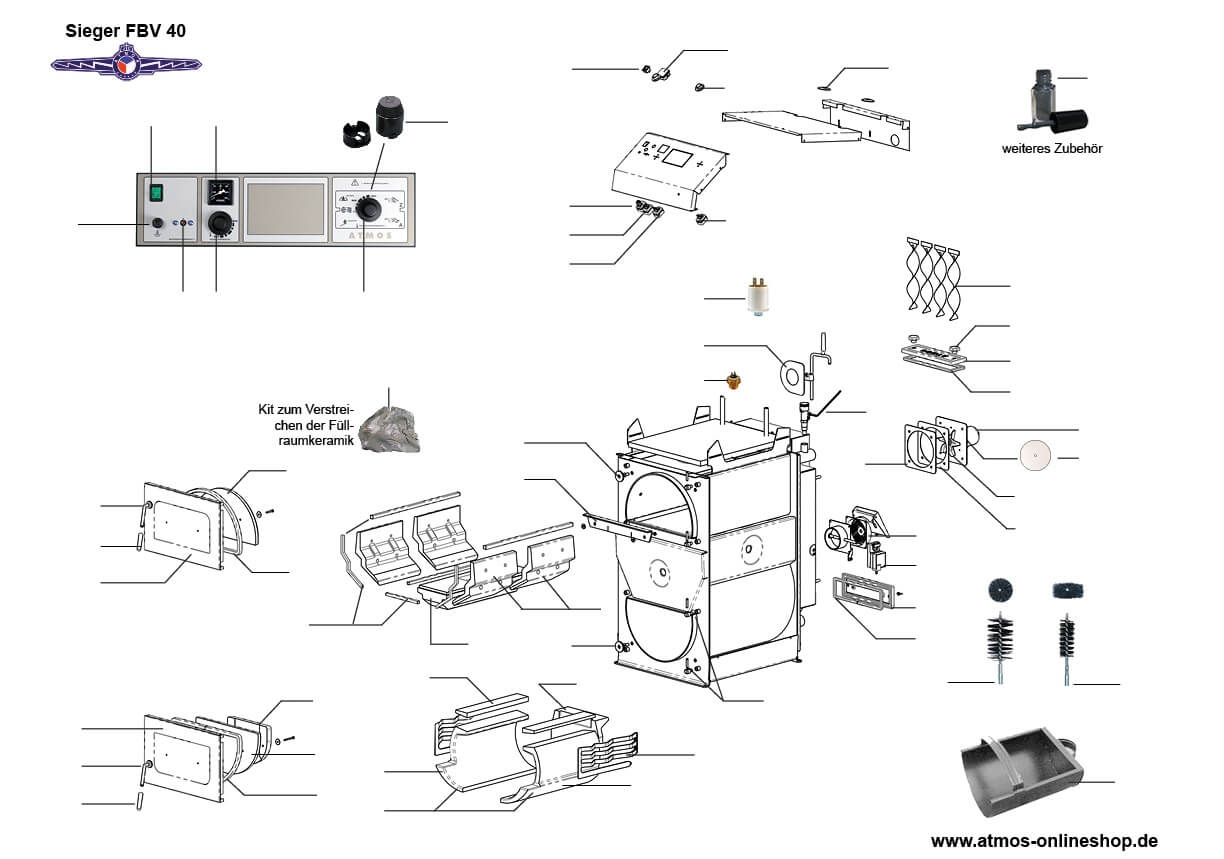 Sieger FBV 40

ATMOS

weiteres Zubehör

Kit zum Verstreichen der Füllraumkeramik

www.atmos-onlineshop.de