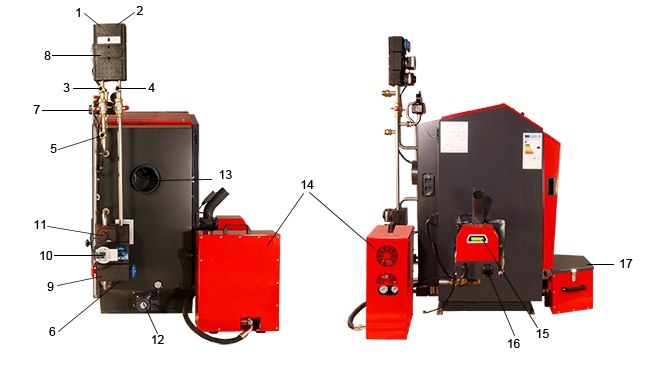 1
2
8
3
4
7
5
13
14
11
10
9
6
12
17
15
16